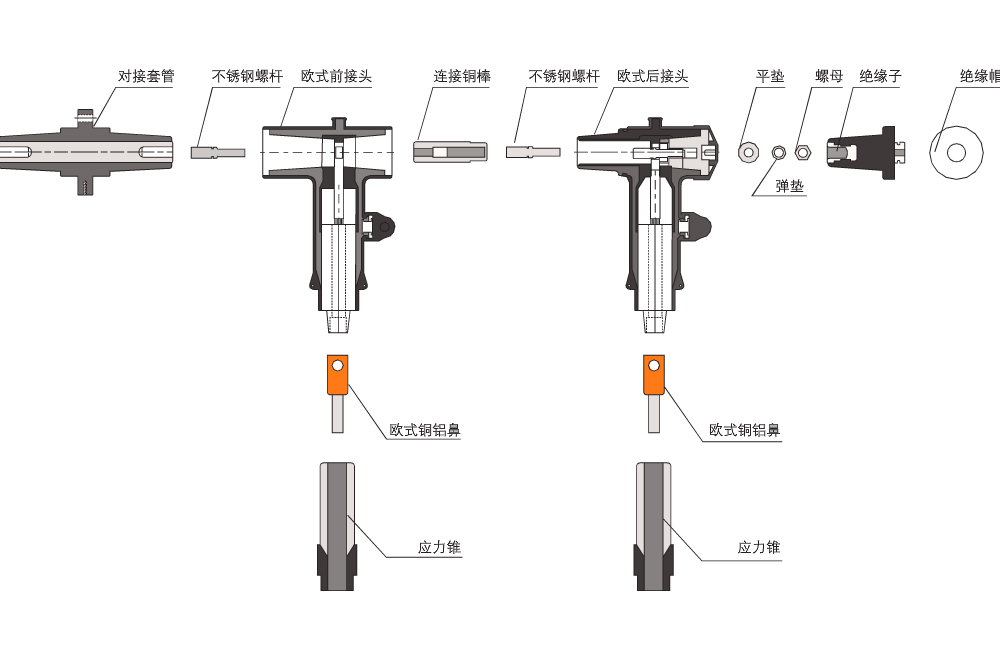 对接套管
不锈钢螺杆
欧式前接头
连接铜棒
不锈钢螺杆
欧式后接头
平垫
螺母
绝缘子
绝缘帽
弹垫
欧式铜铝鼻
欧式铜铝鼻
应力锥
应力锥